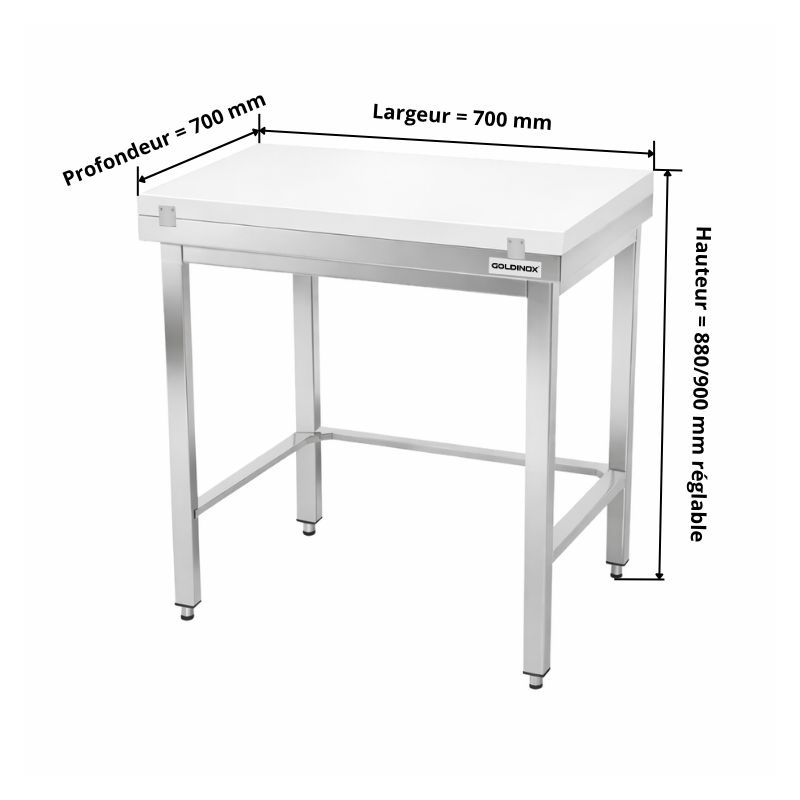 Profondeur = 700 mm

Largeur = 700 mm

Hauteur = 880/900 mm réglable

GOLDINOX